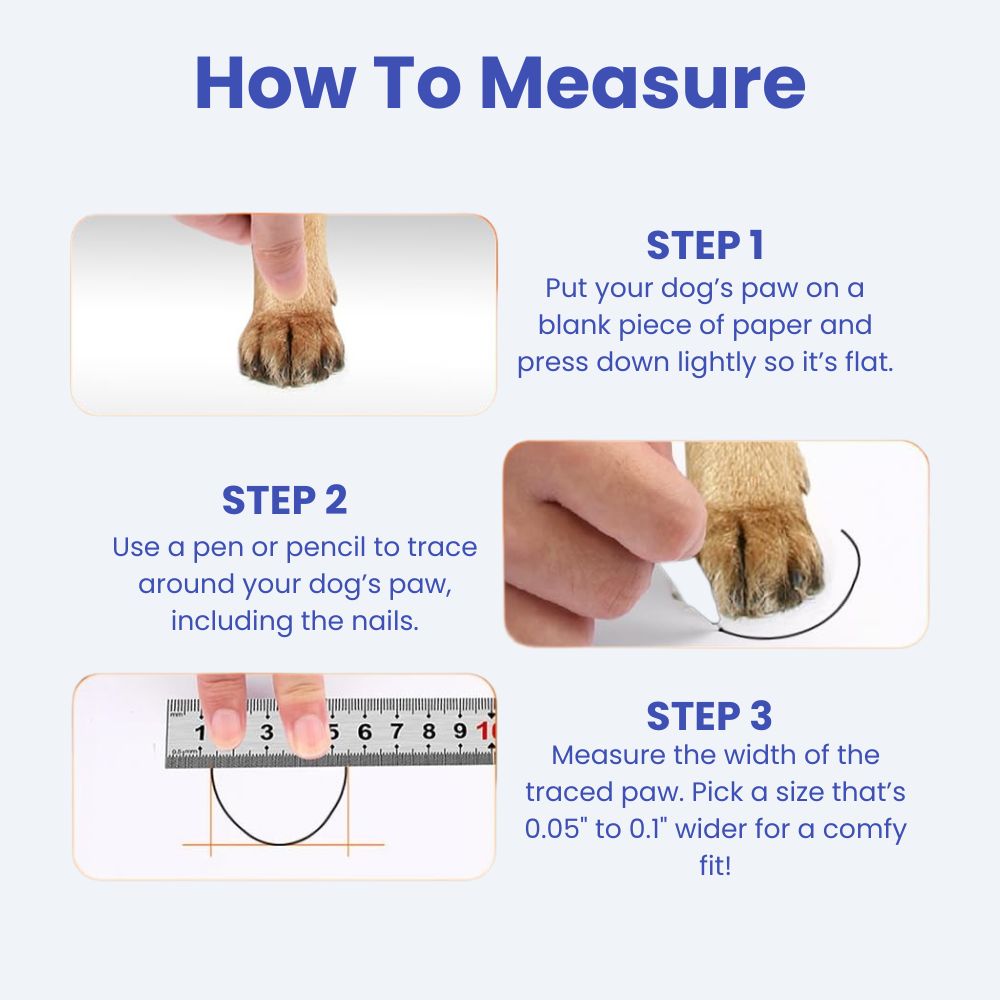 How To Measure

STEP 1
Put your dog's paw on a blank piece of paper and press down lightly so it's flat.

STEP 2
Use a pen or pencil to trace around your dog's paw, including the nails.

1 3 5 6 7 8 9 10

STEP 3
Measure the width of the traced paw. Pick a size that's 0.05" to 0.1" wider for a comfy fit!