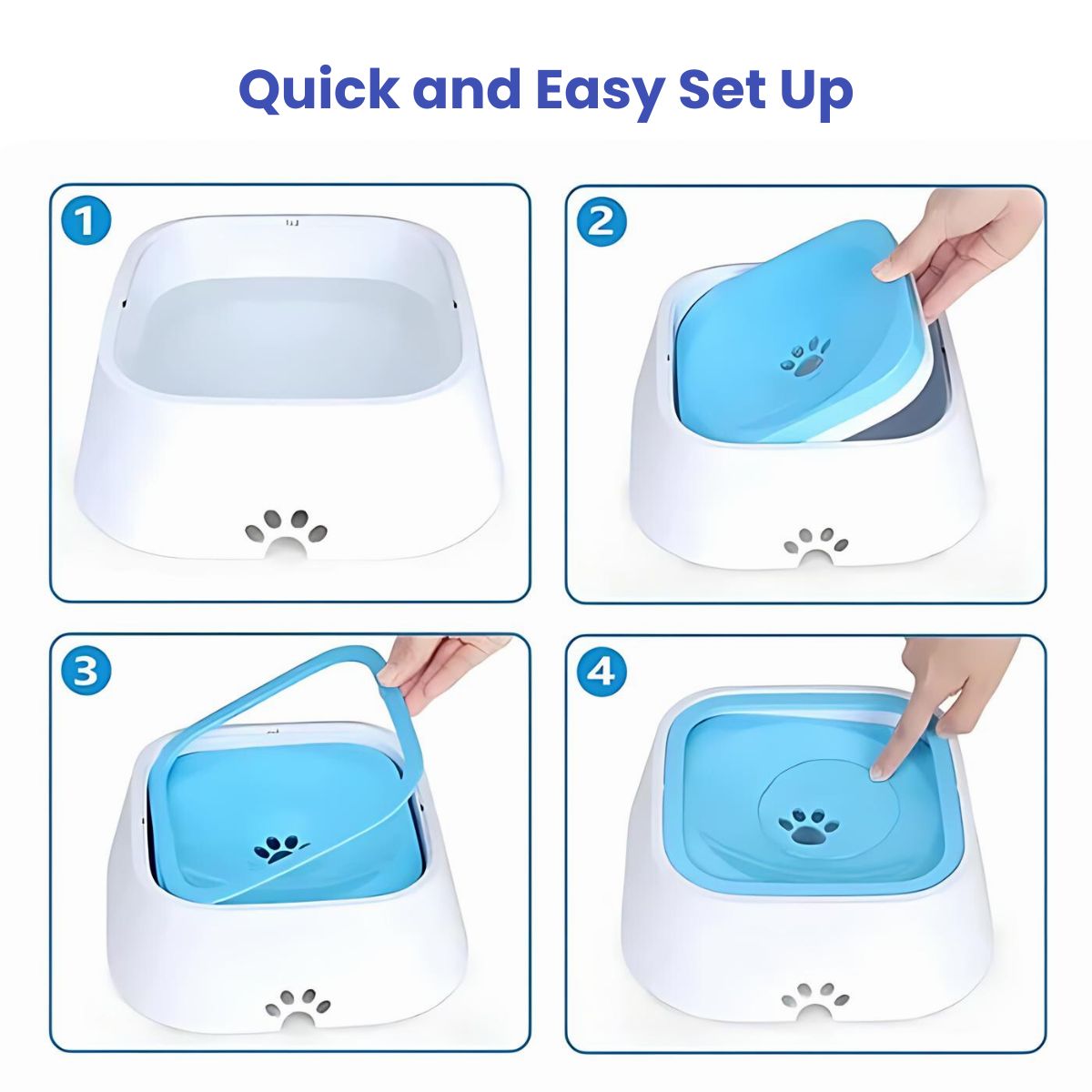 Quick and Easy Set Up

1

2

3

4